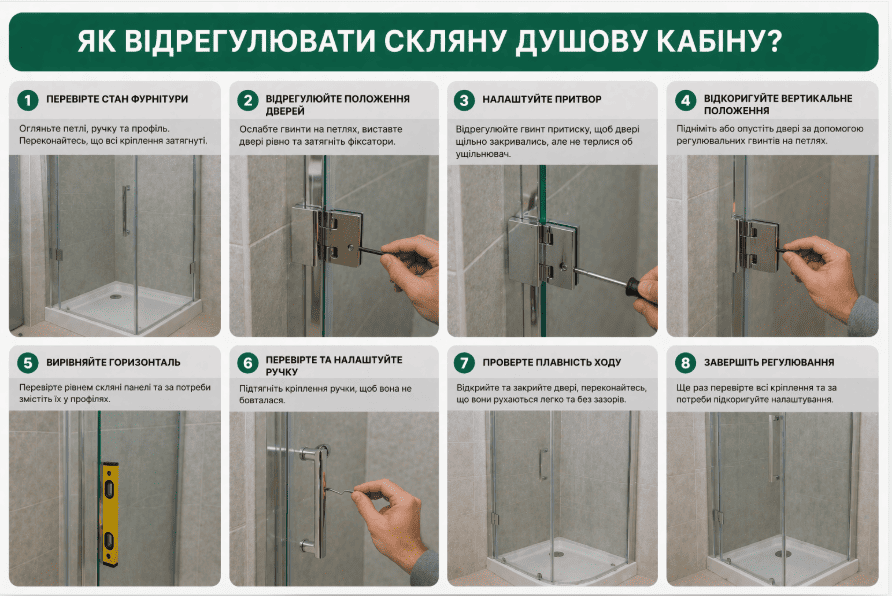 ЯК ВІДРЕГУЛЮВАТИ СКЛЯНУ ДУШОВУ КАБІНУ?

1 ПЕРЕВІРТЕ СТАН ФУРНІТУРИ

Огляньте петлі, ручку та профіль. Переконайтесь, що всі кріплення затягнуті.

2 ВІДРЕГУЛЮЙТЕ ПОЛОЖЕННЯ ДВЕРЕЙ

Ослабте гвинти на петлях, виставте двері рівно та затягніть фіксатори.

3 НАЛАШТУЙТЕ ПРИТВОР

Відрегулюйте гвинт притиску, щоб двері щільно закривались, але не терлися об ущільнювач.

4 ВІДКОРИГУЙТЕ ВЕРТИКАЛЬНЕ ПОЛОЖЕННЯ

Підніміть або опустіть двері за допомогою регулювальних гвинтів на петлях.

5 ВИРІВНЯЙТЕ ГОРИЗОНТАЛЬ

Перевірте рівнем скляні панелі та за потреби змістіть їх у профілях.

6 ПЕРЕВІРТЕ ТА НАЛАШТУЙТЕ РУЧКУ

Підтягніть кріплення ручки, щоб вона не бовталася.

7 ПРОВЕРТЕ ПЛАВНІСТЬ ХОДУ

Відкрийте та закрийте двері, переконайтесь, що вони рухаються легко та без зазорів.

8 ЗАВЕРШІТЬ РЕГУЛЮВАННЯ

Ще раз перевірте всі кріплення та за потреби підкоригуйте налаштування.