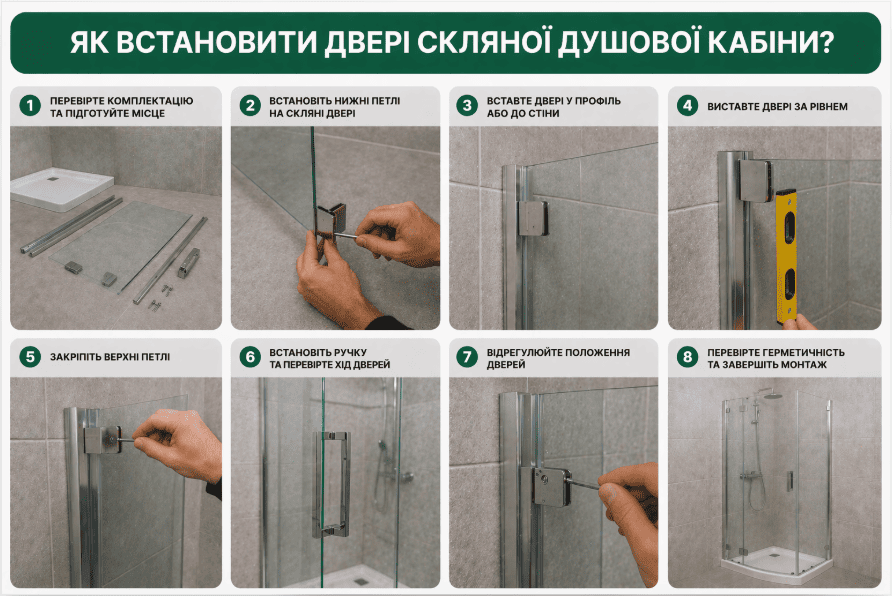 ЯК ВСТАНОВИТИ ДВЕРІ СКЛЯНОЇ ДУШОВОЇ КАБІНИ?

1 ПЕРЕВІРТЕ КОМПЛЕКТАЦІЮ ТА ПІДГОТУЙТЕ МІСЦЕ

2 ВСТАНОВІТЬ НИЖНІ ПЕТЛІ НА СКЛЯНІ ДВЕРІ

3 ВСТАВТЕ ДВЕРІ У ПРОФІЛЬ АБО ДО СТІНИ

4 ВИСТАВТЕ ДВЕРІ ЗА РІВНЕМ

5 ЗАКРІПІТЬ ВЕРХНІ ПЕТЛІ

6 ВСТАНОВІТЬ РУЧКУ ТА ПЕРЕВІРТЕ ХІД ДВЕРЕЙ

7 ВІДРЕГУЛЮЙТЕ ПОЛОЖЕННЯ ДВЕРЕЙ

8 ПЕРЕВІРТЕ ГЕРМЕТИЧНІСТЬ ТА ЗАВЕРШІТЬ МОНТАЖ