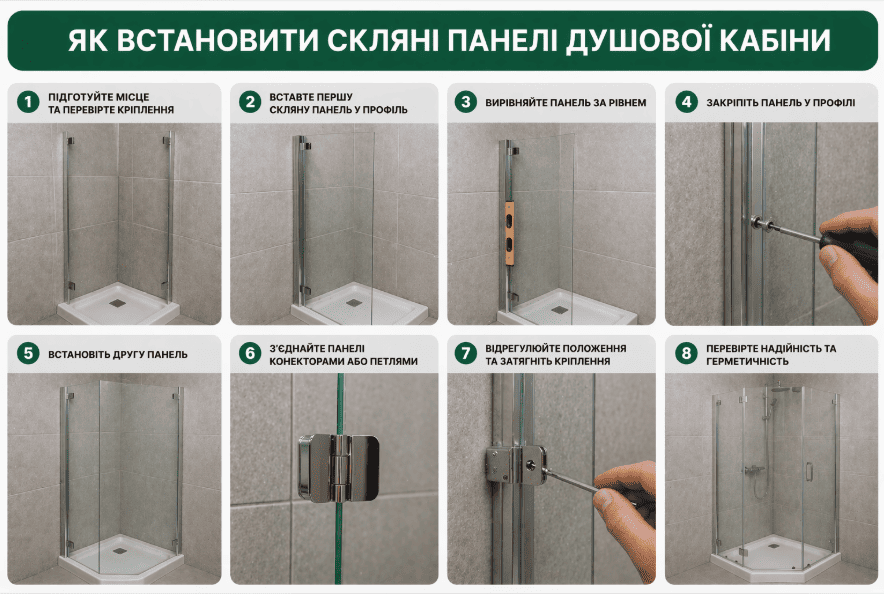 ЯК ВСТАНОВИТИ СКЛЯНІ ПАНЕЛІ ДУШОВОЇ КАБІНИ

1 ПІДГОТУЙТЕ МІСЦЕ ТА ПЕРЕВІРТЕ КРІПЛЕННЯ

2 ВСТАВТЕ ПЕРШУ СКЛЯНУ ПАНЕЛЬ У ПРОФІЛЬ

3 ВИРІВНЯЙТЕ ПАНЕЛЬ ЗА РІВНЕМ

4 ЗАКРІПІТЬ ПАНЕЛЬ У ПРОФІЛІ

5 ВСТАНОВІТЬ ДРУГУ ПАНЕЛЬ

6 З'ЄДНАЙТЕ ПАНЕЛІ КОНЕКТОРАМИ АБО ПЕТЛЯМИ

7 ВІДРЕГУЛЮЙТЕ ПОЛОЖЕННЯ ТА ЗАТЯГНІТЬ КРІПЛЕННЯ

8 ПЕРЕВІРТЕ НАДІЙНІСТЬ ТА ГЕРМЕТИЧНІСТЬ