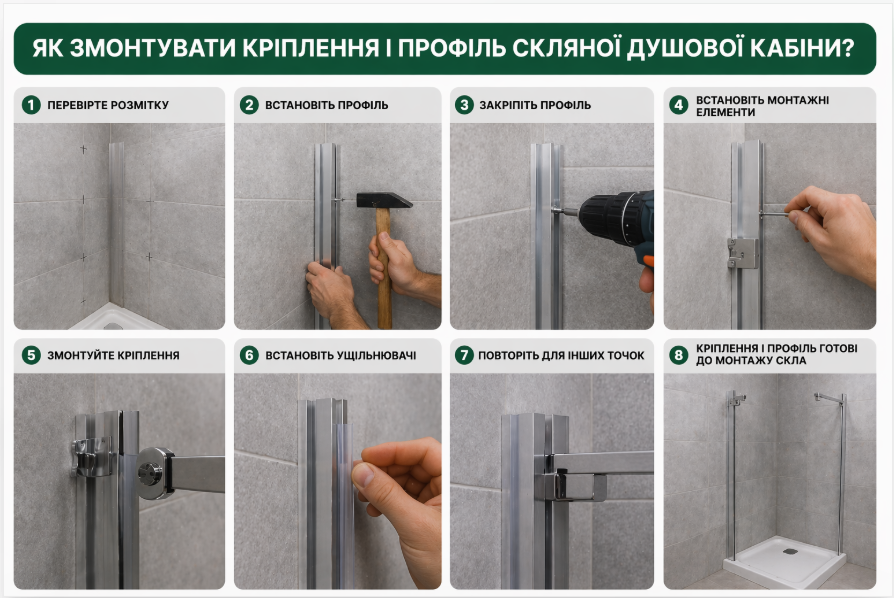 ЯК ЗМОНТУВАТИ КРІПЛЕННЯ І ПРОФІЛЬ СКЛЯНОЇ ДУШОВОЇ КАБІНИ?

1 ПЕРЕВІРТЕ РОЗМІТКУ

2 ВСТАНОВІТЬ ПРОФІЛЬ

3 ЗАКРІПІТЬ ПРОФІЛЬ

4 ВСТАНОВІТЬ МОНТАЖНІ ЕЛЕМЕНТИ

5 ЗМОНТУЙТЕ КРІПЛЕННЯ

6 ВСТАНОВІТЬ УЩІЛЬНЮВАЧІ

7 ПОВТОРІТЬ ДЛЯ ІНШИХ ТОЧОК

8 КРІПЛЕННЯ І ПРОФІЛЬ ГОТОВІ ДО МОНТАЖУ СКЛА