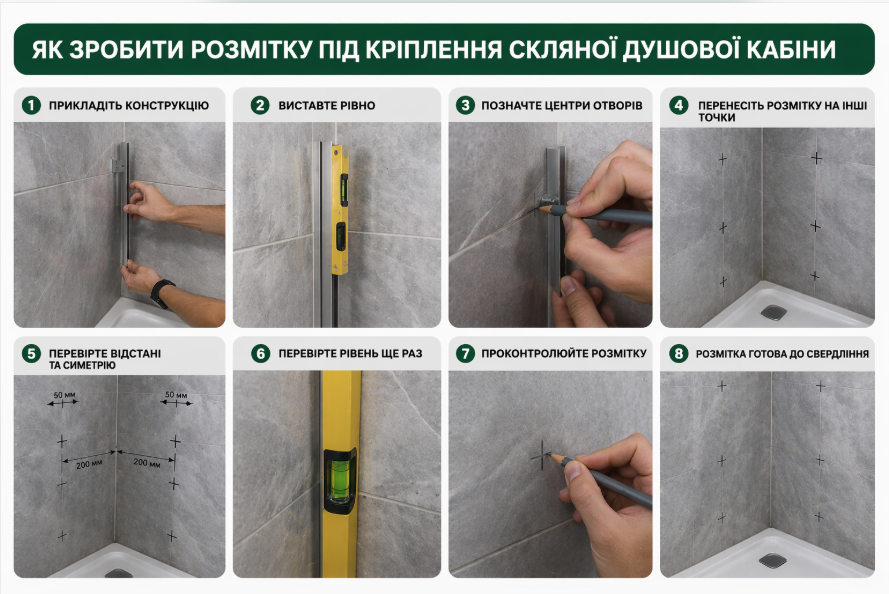 ЯК ЗРОБИТИ РОЗМІТКУ ПІД КРІПЛЕННЯ СКЛЯНОЇ ДУШОВОЇ КАБІНИ

1 ПРИКЛАДІТЬ КОНСТРУКЦІЮ

2 ВИСТАВТЕ РІВНО

3 ПОЗНАЧТЕ ЦЕНТРИ ОТВОРІВ

4 ПЕРЕНЕСІТЬ РОЗМІТКУ НА ІНШІ ТОЧКИ

5 ПЕРЕВІРТЕ ВІДСТАНІ ТА СИМЕТРІЮ

50 мм

50 мм

200 мм

200 мм

6 ПЕРЕВІРТЕ РІВЕНЬ ЩЕ РАЗ

7 ПРОКОНТРОЛЮЙТЕ РОЗМІТКУ

8 РОЗМІТКА ГОТОВА ДО СВЕРДЛІННЯ